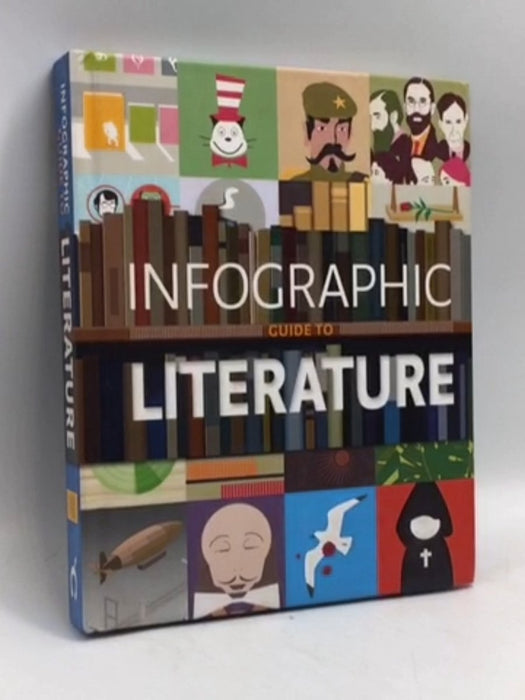 INFOGRAPHIC
GUIDE TO
LITERATURE

INFOGRAPHIC GUIDE TO LITERATURE